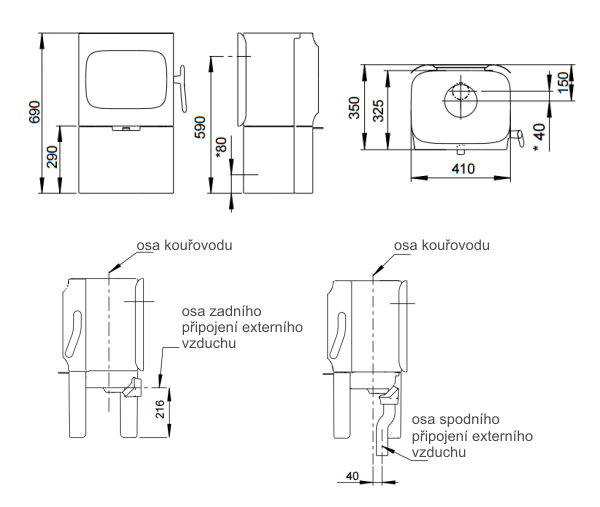 690
290
590
*80
350
325
150
* 40
410

osa kouřovodu
osa zadního připojení externího vzduchu
216

osa kouřovodu
osa spodního připojení externího vzduchu
40