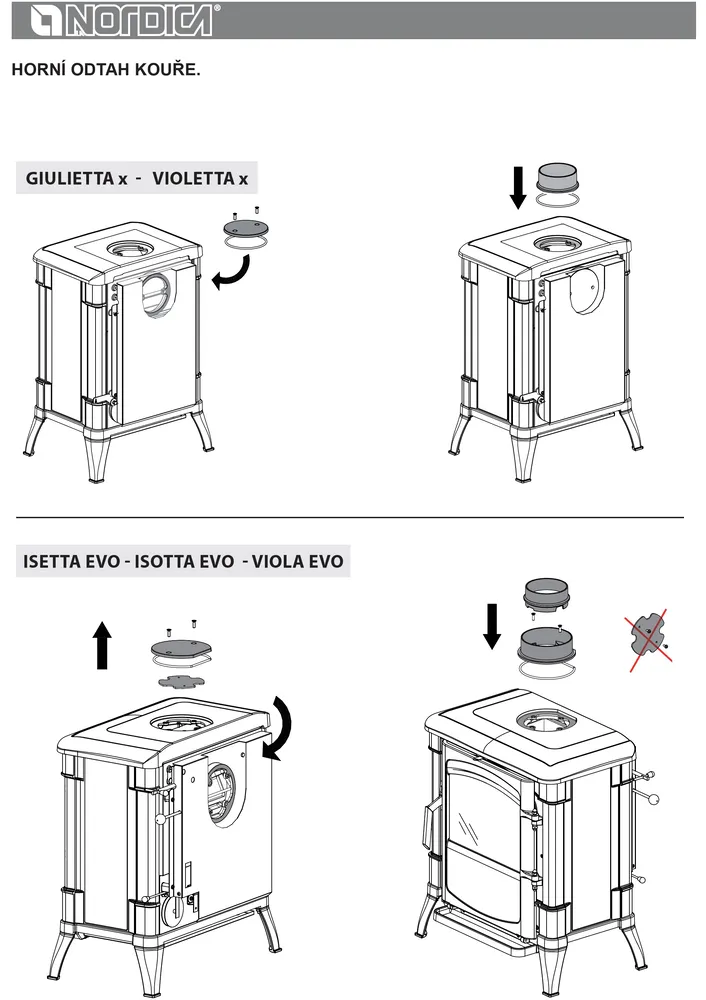 NORDICA®

HORNÍ ODTAH KOUŘE.

GIULIETTA x - VIOLETTA x

ISETTA EVO - ISOTTA EVO - VIOLA EVO