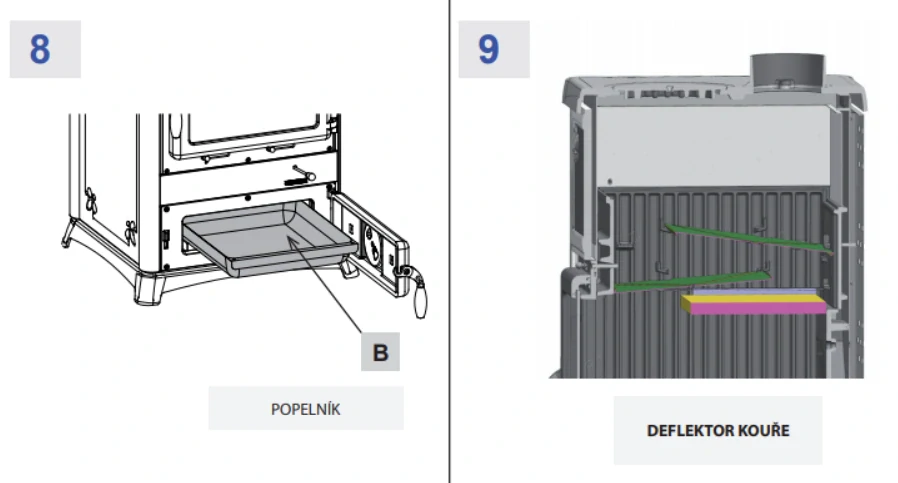 8

B

POPELNÍK

9

DEFLEKTOR KOUŘE