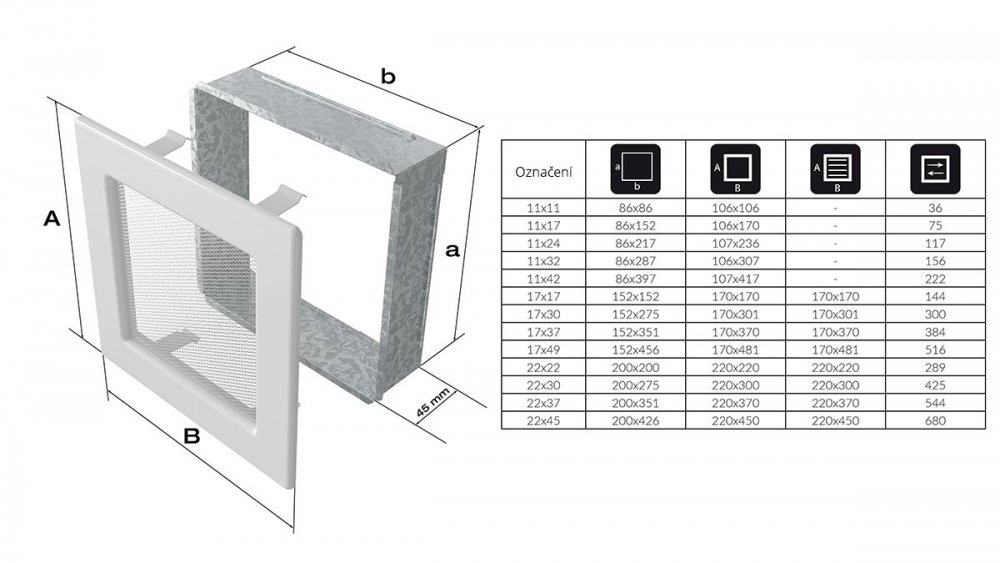 b

A

a

B

45 mm

| Označení | a b | A B | A B | |
|---|---|---|---|---|
| 11x11 | 86x86 | 106x106 | - | 36 |
| 11x17 | 86x152 | 106x170 | - | 75 |
| 11x24 | 86x217 | 107x236 | - | 117 |
| 11x32 | 86x287 | 106x307 | - | 156 |
| 11x42 | 86x397 | 107x417 | - | 222 |
| 17x17 | 152x152 | 170x170 | 170x170 | 144 |
| 17x30 | 152x275 | 170x301 | 170x301 | 300 |
| 17x37 | 152x351 | 170x370 | 170x370 | 384 |
| 17x49 | 152x456 | 170x481 | 170x481 | 516 |
| 22x22 | 200x200 | 220x220 | 220x220 | 289 |
| 22x30 | 200x275 | 220x300 | 220x300 | 425 |
| 22x37 | 200x351 | 220x370 | 220x370 | 544 |
| 22x45 | 200x426 | 220x450 | 220x450 | 680 |