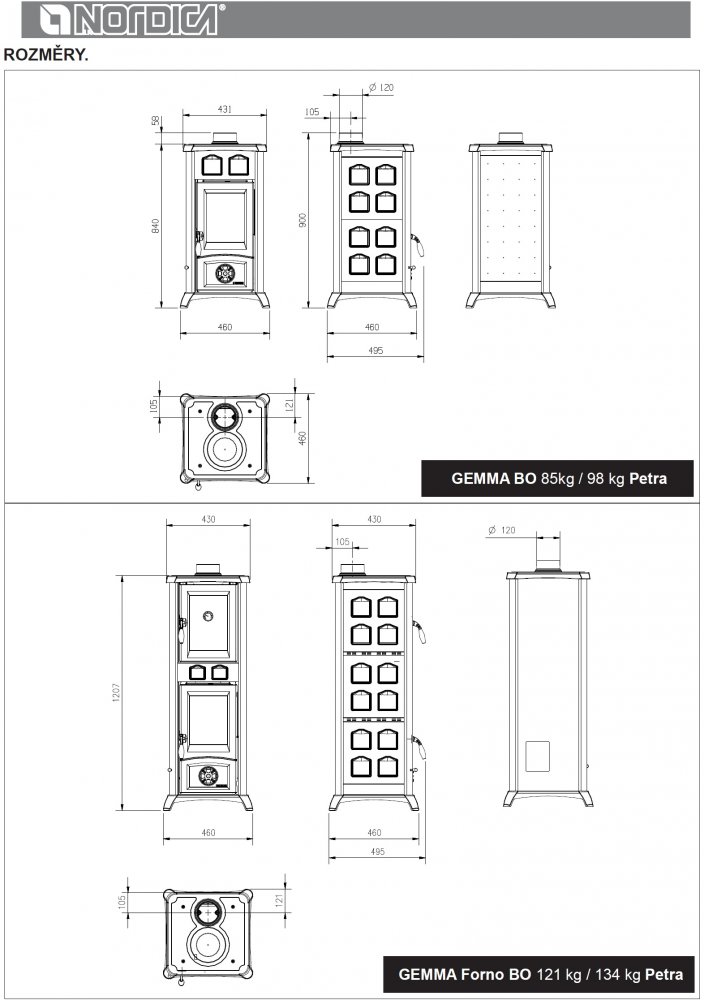 NORDICA®

ROZMĚRY.

431
58
840
460
Ø 120
105
900
460
495
105
121
460

GEMMA BO 85kg / 98 kg Petra

430
1207
460
430
105
460
495
Ø 120
105
121

GEMMA Forno BO 121 kg / 134 kg Petra